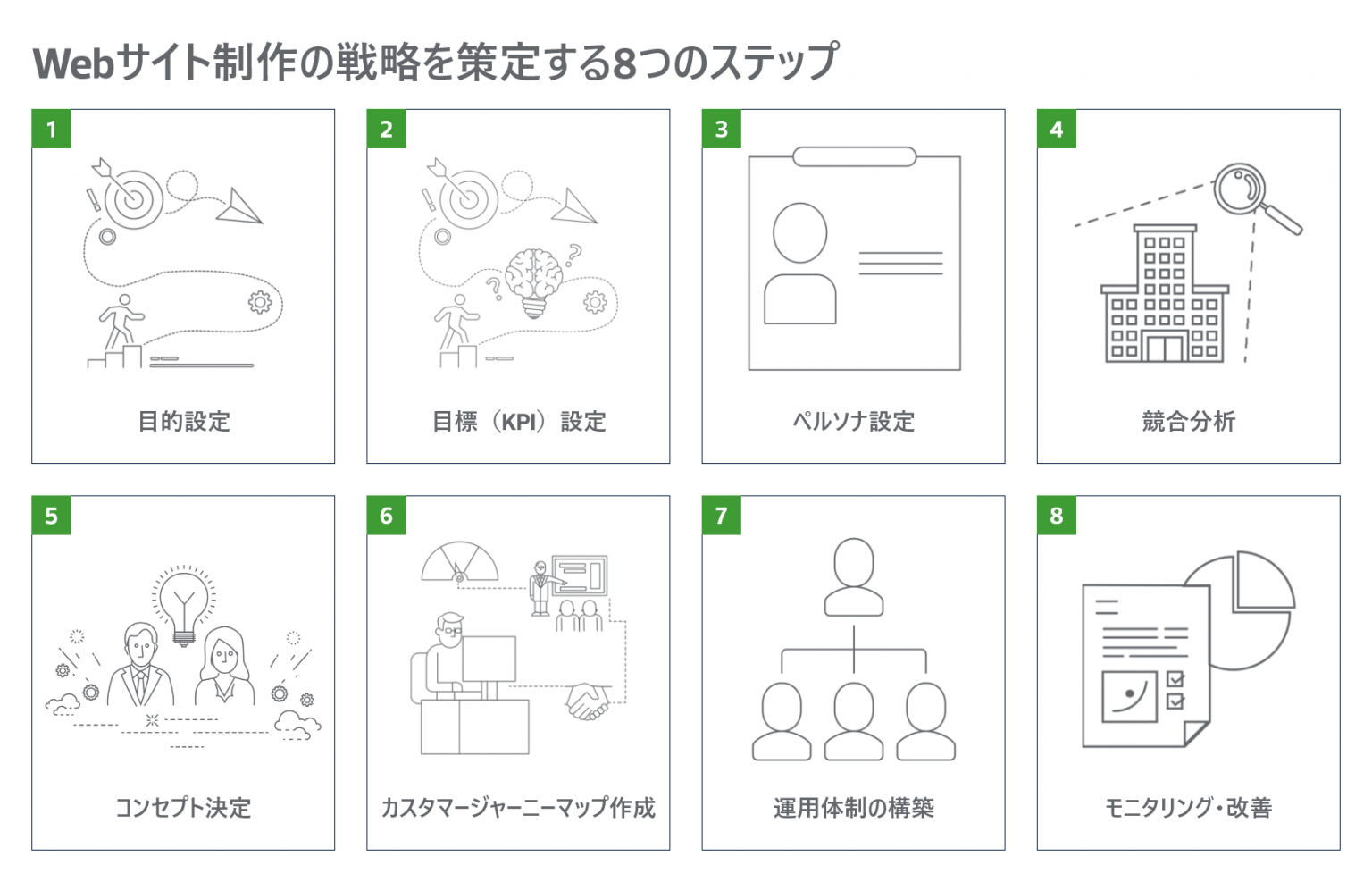 Webサイト制作の戦略を策定する8つのステップ

1
目的設定

2
目標（KPI）設定

3
ペルソナ設定

4
競合分析

5
コンセプト決定

6
カスタマージャーニーマップ作成

7
運用体制の構築

8
モニタリング・改善