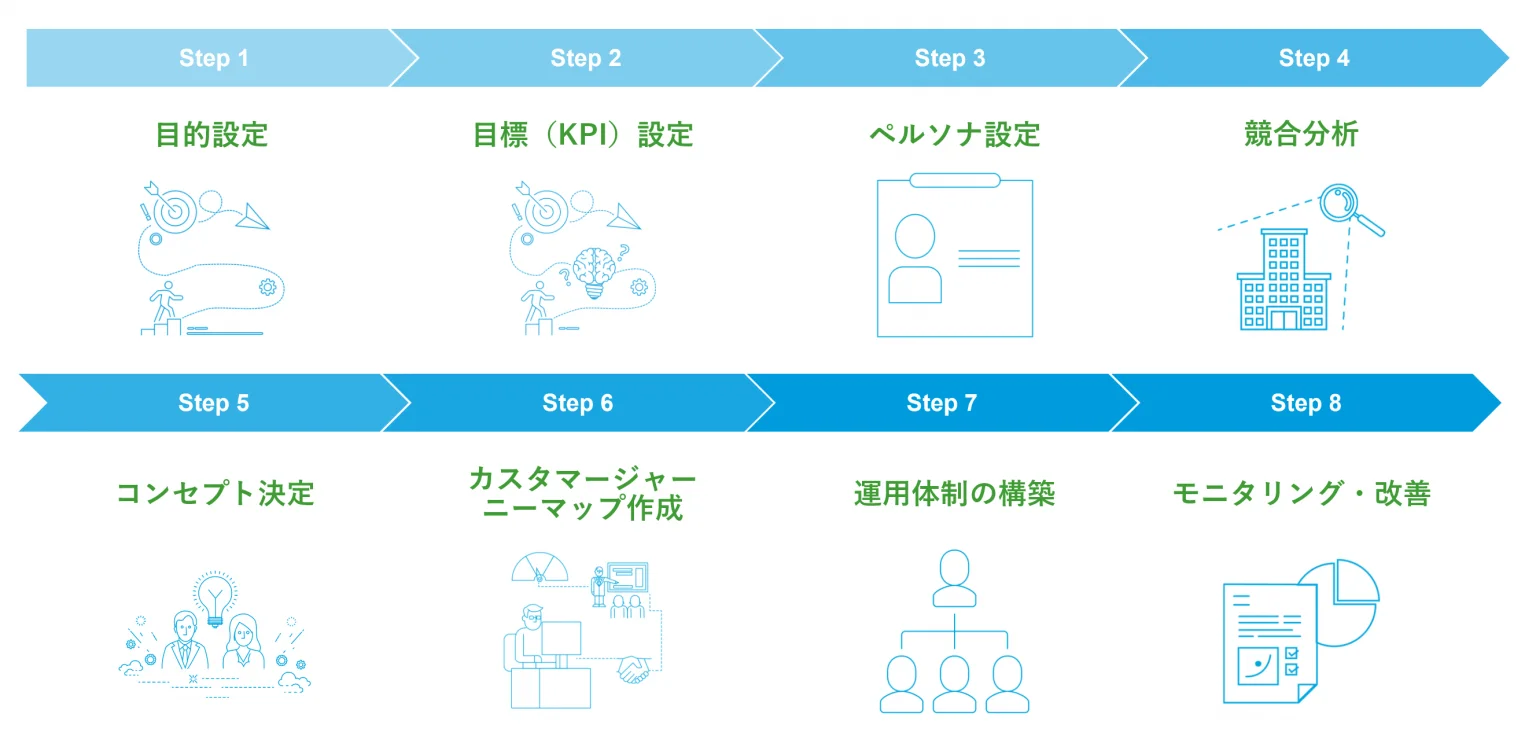 Step 1
目的設定

Step 2
目標（KPI）設定

Step 3
ペルソナ設定

Step 4
競合分析

Step 5
コンセプト決定

Step 6
カスタマージャーニーマップ作成

Step 7
運用体制の構築

Step 8
モニタリング・改善